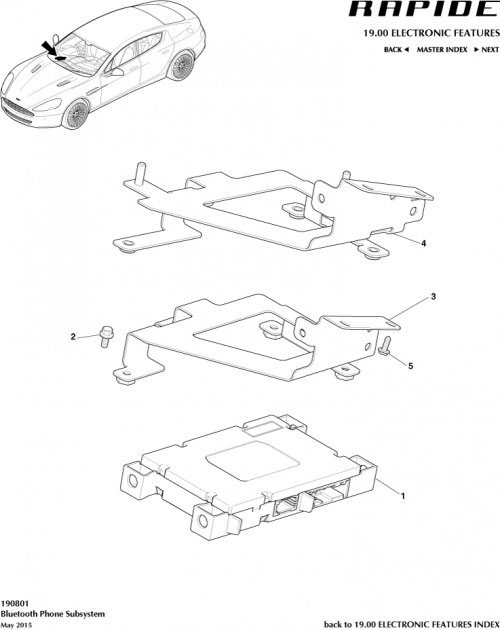 RAPIDE

19.00 ELECTRONIC FEATURES

BACK ◄ MASTER INDEX ► NEXT

4

3

2

5

1

190801
Bluetooth Phone Subsystem
May 2015

back to 19.00 ELECTRONIC FEATURES INDEX