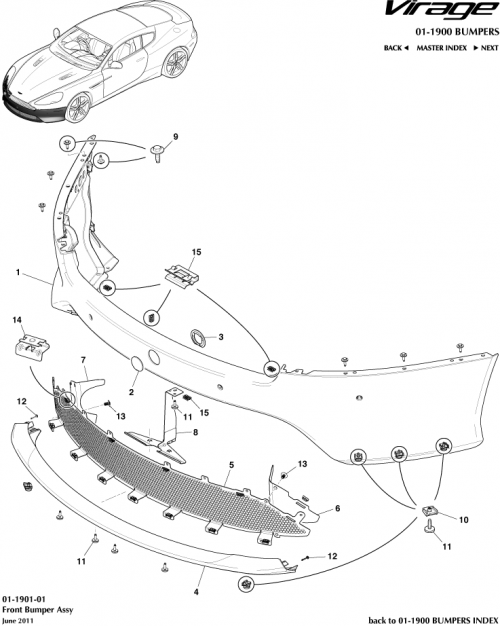 Virage

01-1900 BUMPERS

BACK ◄ MASTER INDEX ► NEXT

9

15

1

3

14

7

2

12

13

11

15

8

5

13

6

10

11

11

12

4

01-1901-01
Front Bumper Assy
June 2011

back to 01-1900 BUMPERS INDEX