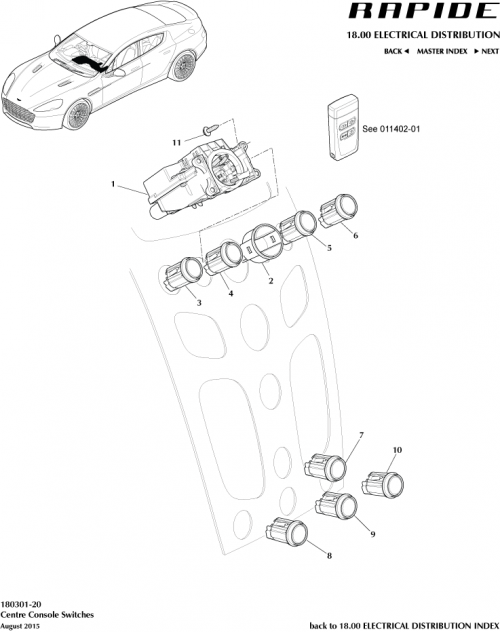 RAPIDE

18.00 ELECTRICAL DISTRIBUTION

BACK ◄ MASTER INDEX ► NEXT

See 011402-01

11

1

6

5

2

4

3

7

10

9

8

180301-20
Centre Console Switches
August 2015

back to 18.00 ELECTRICAL DISTRIBUTION INDEX