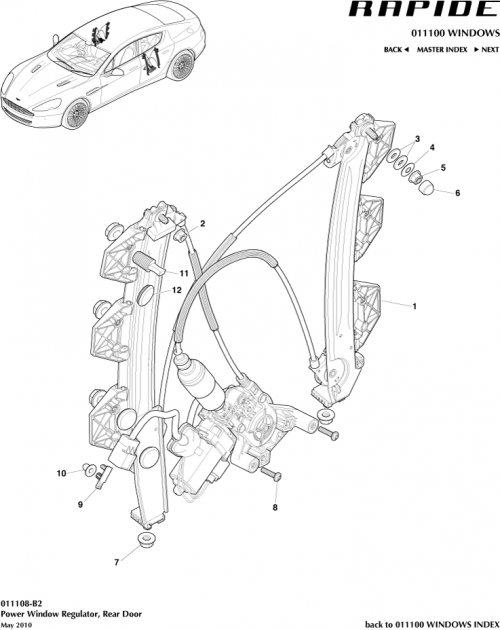 RAPIDE

011100 WINDOWS

BACK ◄ MASTER INDEX ► NEXT

3
4
5
6
2
11
12
1
10
9
8
7

011108-B2
Power Window Regulator, Rear Door
May 2010

back to 011100 WINDOWS INDEX