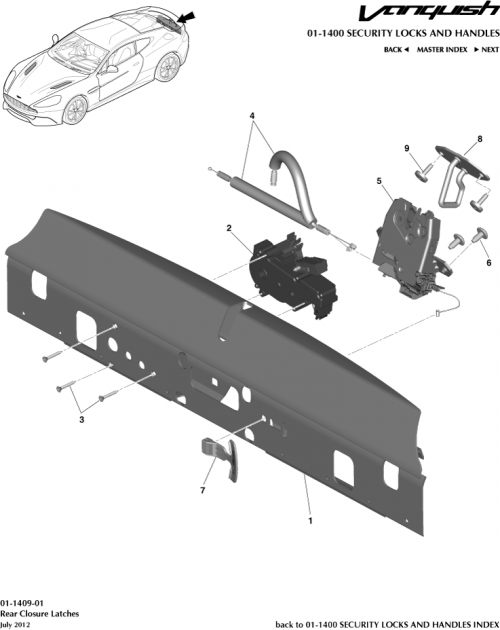 Vanquish

01-1400 SECURITY LOCKS AND HANDLES

BACK ◄ MASTER INDEX ► NEXT

4

9

8

5

2

6

3

7

1

01-1409-01
Rear Closure Latches
July 2012

back to 01-1400 SECURITY LOCKS AND HANDLES INDEX