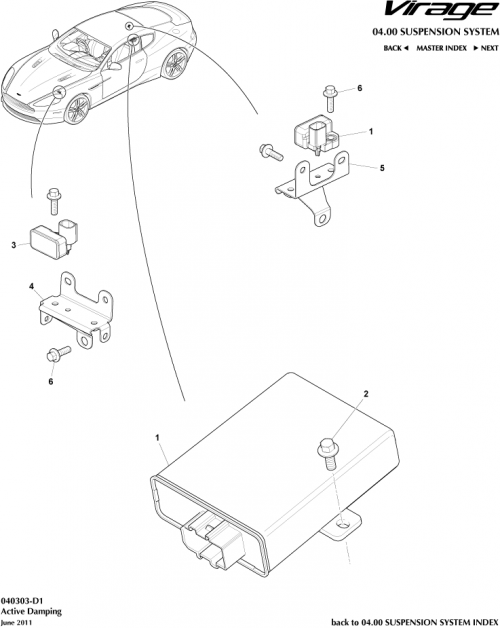 Virage
04.00 SUSPENSION SYSTEM
BACK ◄ MASTER INDEX ► NEXT

6
1
5
3
4
6
2
1

040303-D1
Active Damping
June 2011

back to 04.00 SUSPENSION SYSTEM INDEX