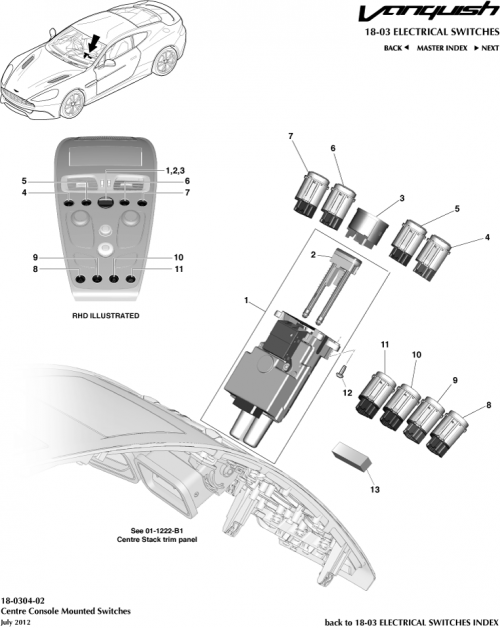 Vanquish
18-03 ELECTRICAL SWITCHES
BACK ◄ MASTER INDEX ► NEXT

1,2,3
5
6
4
7
9
10
8
11
RHD ILLUSTRATED

7
6
3
5
4
2
1
11
10
9
8
12
13

See 01-1222-B1
Centre Stack trim panel

18-0304-02
Centre Console Mounted Switches
July 2012

back to 18-03 ELECTRICAL SWITCHES INDEX