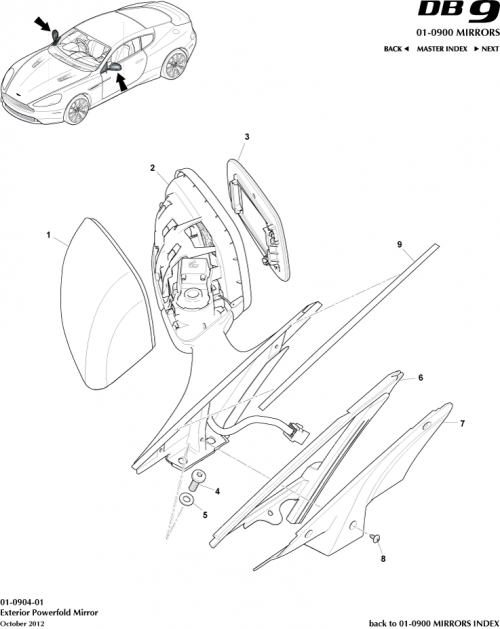 DB 9
01-0900 MIRRORS
BACK ◄ MASTER INDEX ► NEXT

3
2
1
9
6
7
4
5
8

01-0904-01
Exterior Powerfold Mirror
October 2012

back to 01-0900 MIRRORS INDEX