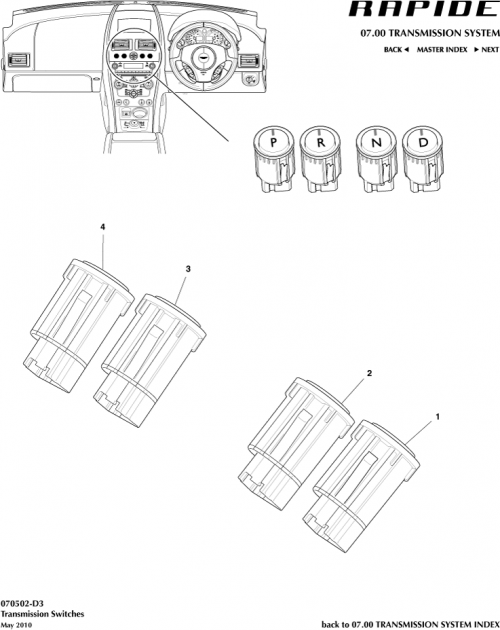 RAPIDE

07.00 TRANSMISSION SYSTEM

BACK ◄ MASTER INDEX ► NEXT

P R N D

4

3

2

1

070502-D3
Transmission Switches
May 2010

back to 07.00 TRANSMISSION SYSTEM INDEX