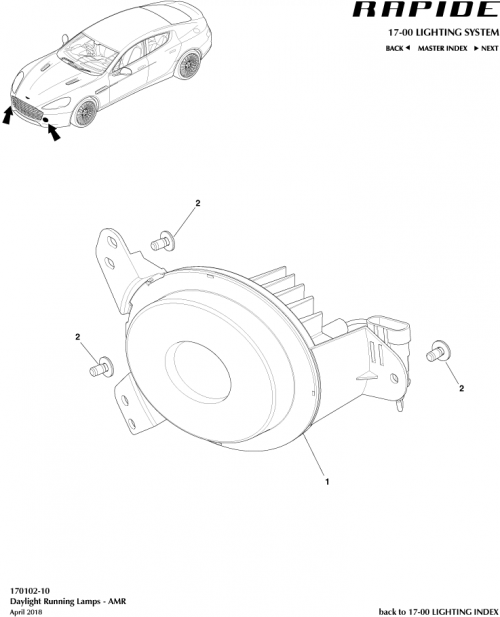 RAPIDE

17-00 LIGHTING SYSTEM

BACK ◄ MASTER INDEX ► NEXT

2

2

2

1

170102-10
Daylight Running Lamps - AMR
April 2018

back to 17-00 LIGHTING INDEX