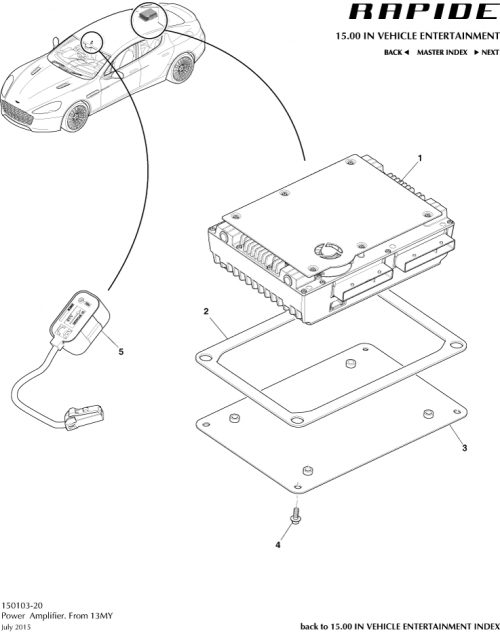 RAPIDE

15.00 IN VEHICLE ENTERTAINMENT

BACK ◄ MASTER INDEX ► NEXT

1

2

5

3

4

150103-20
Power Amplifier. From 13MY
July 2015

back to 15.00 IN VEHICLE ENTERTAINMENT INDEX