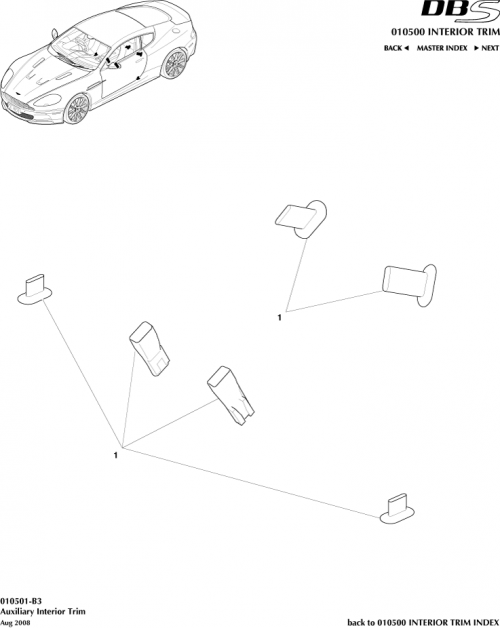 DBS

010500 INTERIOR TRIM

BACK ◄ MASTER INDEX ► NEXT

1

1

010501-B3
Auxiliary Interior Trim
Aug 2008

back to 010500 INTERIOR TRIM INDEX