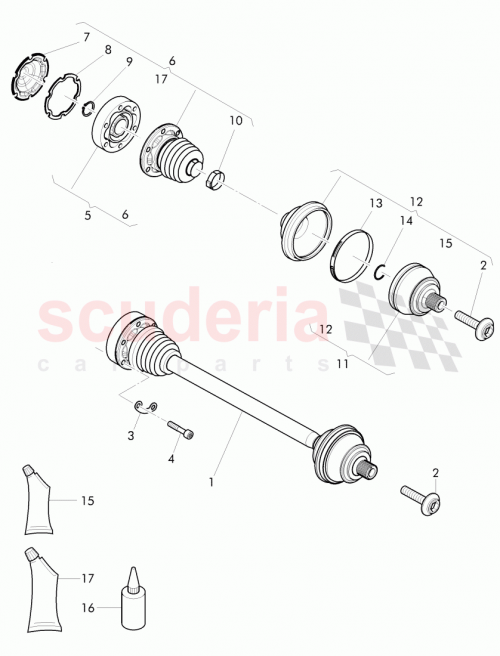 7
8
9
6
17
10
5
6
13
12
14
15
2
scuderia
car parts
12
11
3
4
1
2
15
17
16