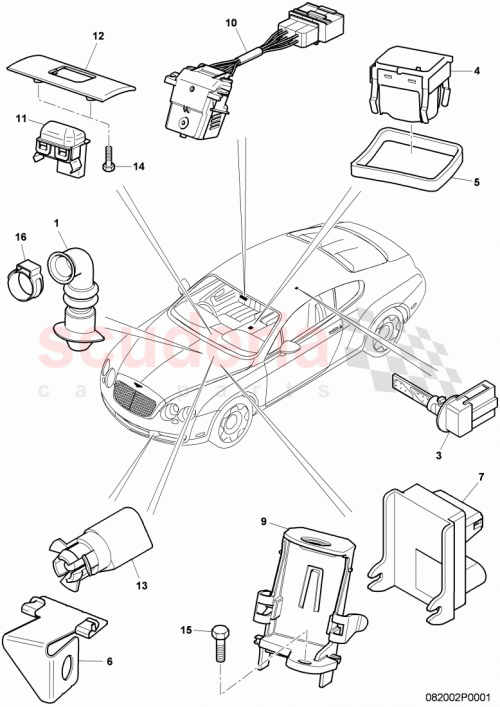 12
10
4
11
14
5
1
16
scuderia
car parts
3
7
9
13
15
6
082002P0001