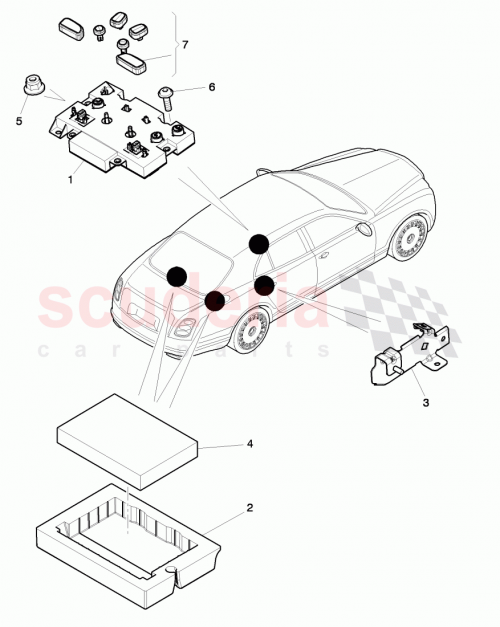 7
6
5
1
scuderia
car parts
3
4
2