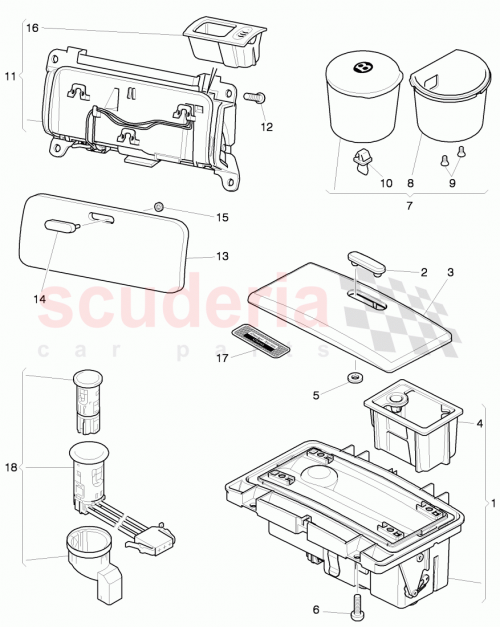 16
11
12
10
8
9
7
15
13
14
2
3
scuderia
car parts
17
5
4
18
1
6