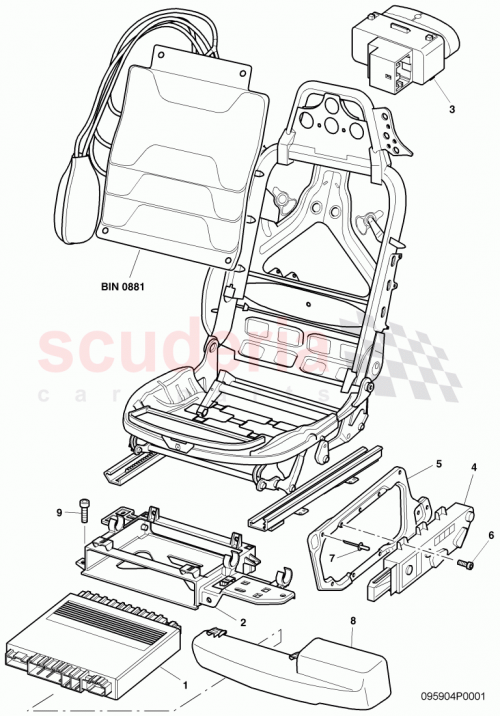 3

BIN 0881

scuderia
car parts

5

4

9

6

7

2

8

1

095904P0001