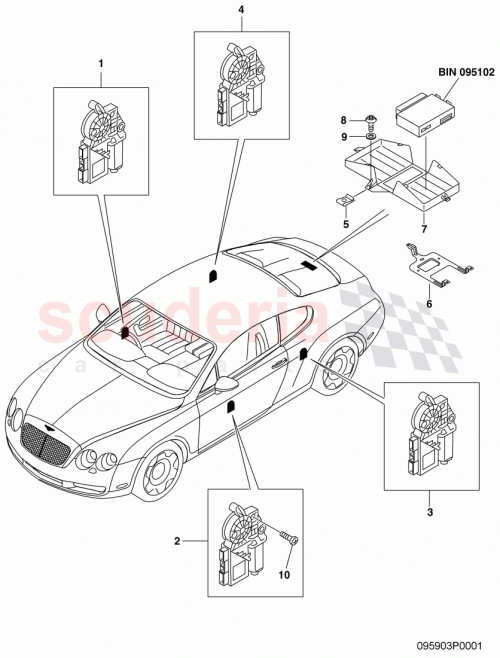 4

1

BIN 095102

8

9

5

7

6

scuderia
car parts

3

2

10

095903P0001