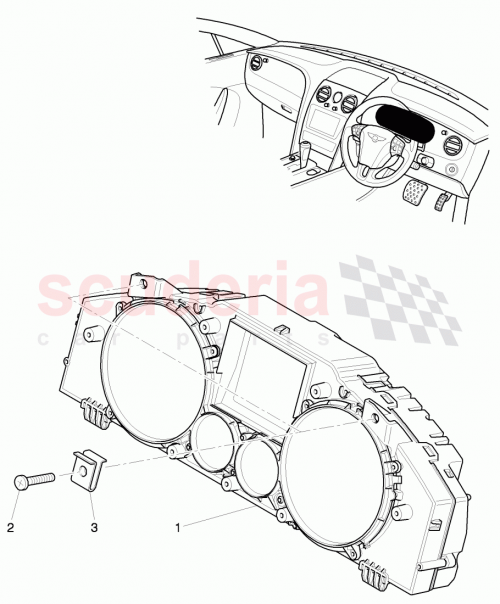 scuderia
car parts

2
3
1