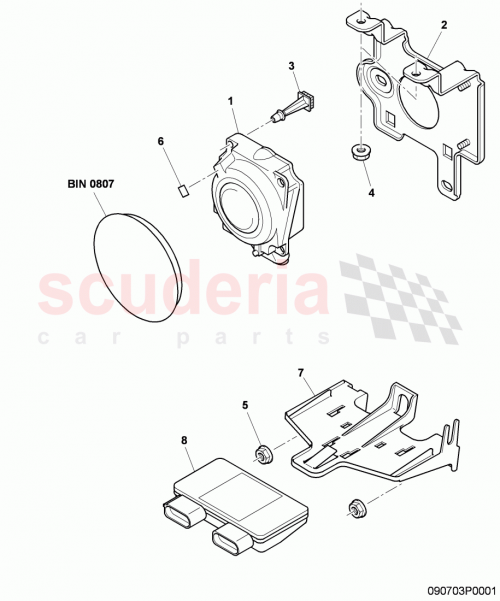 2
3
1
6
BIN 0807
4
scuderia
car parts
7
5
8
090703P0001