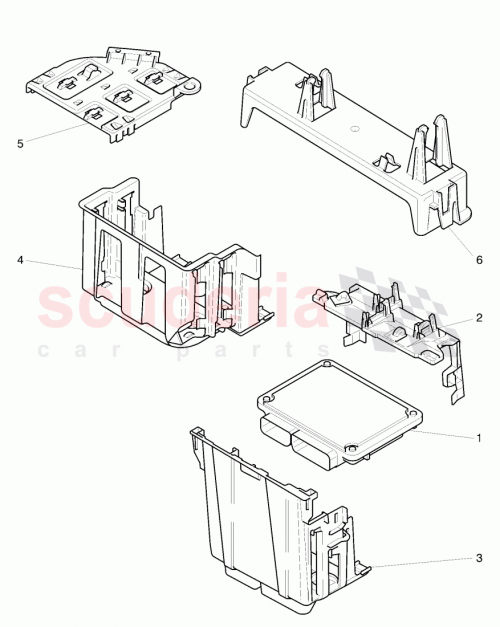 5

6

4

scuderia
car parts

2

1

3