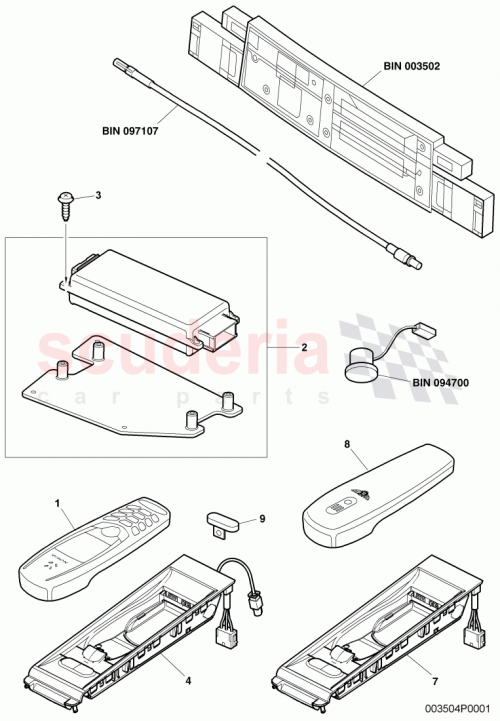 BIN 003502

BIN 097107

3

2

scuderia
car parts

BIN 094700

8

1

9

4

7

003504P0001