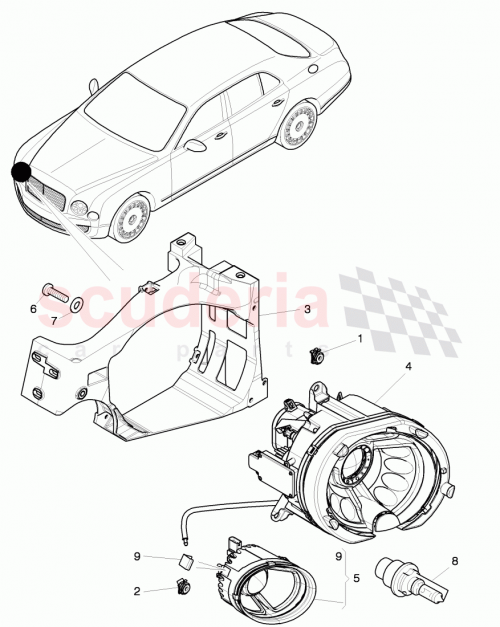 scuderia
car parts
6
7
3
1
4
9
9
5
8
2