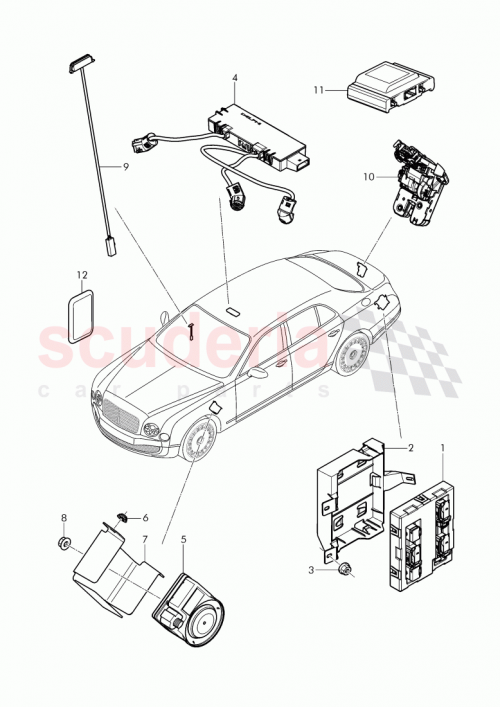 4
11
9
10
12
scuderia
car parts
2
1
8
6
7
5
3