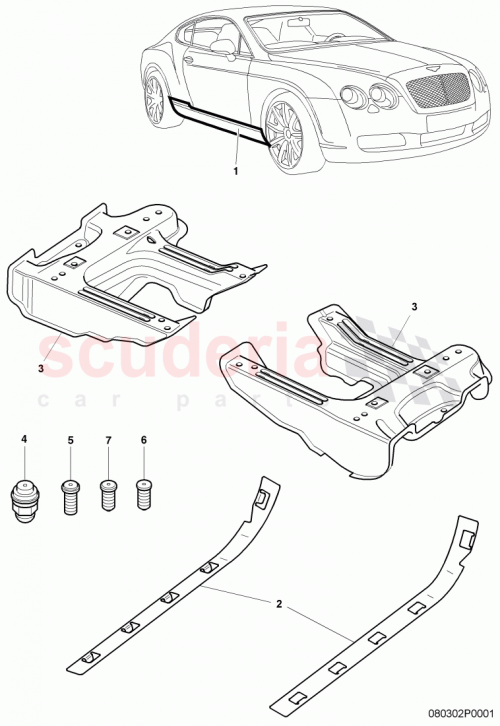 1

3

3

scuderia
car parts

4 5 7 6

2

080302P0001