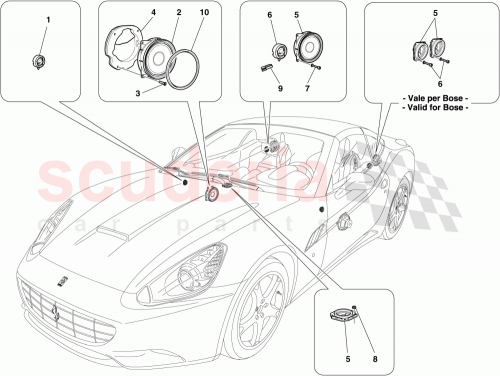 1

4 2 10

3

6 5

9 7

5

6

- Vale per Bose -
- Valid for Bose -

scuderia
car parts

5 8