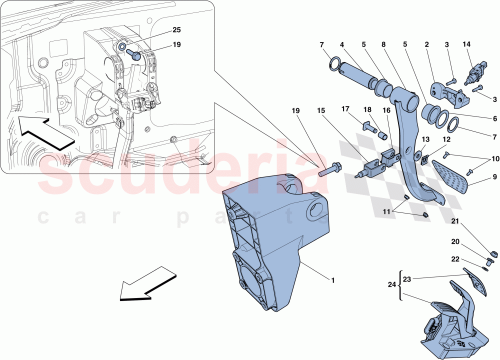 25
19
7
4
5
8
5
2
3
14
3
6
7
19
15
17
18
16
13
12
10
9
11
21
20
22
23
24
1
scuderia
car parts