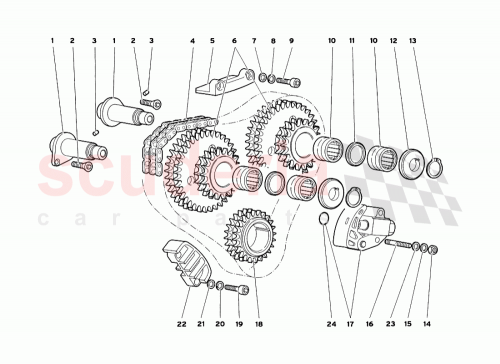 1 2 3 1 2 3 4 5 6 7 8 9 10 11 10 12 13

scuderia
car parts

22 21 20 19 18 24 17 16 23 15 14