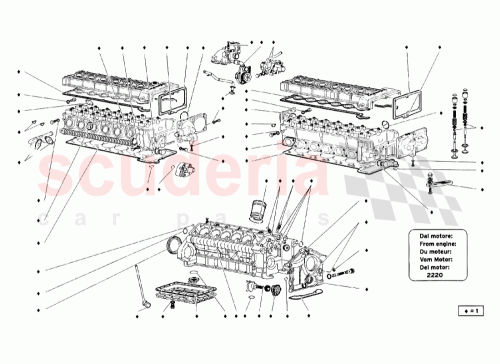 scuderia
car parts

Dal motore:
From engine:
Du moteur:
Vom Motor:
Del motor:
2220

♦ = 1