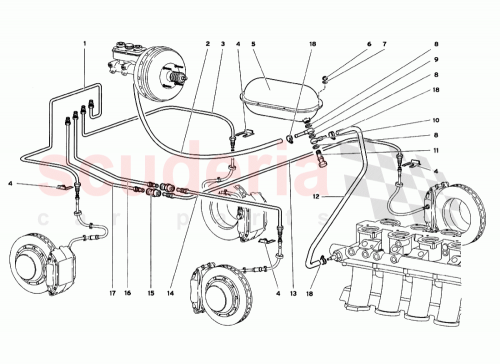 1
2
3
4
5
18
6
7
8
9
8
18
10
8
11
4
4
12
17
16
15
14
4
13
18
scuderia
car parts