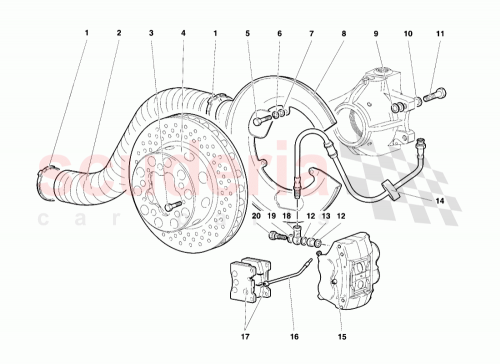 1 2 3 4 1 5 6 7 8 9 10 11

scuderia
car parts

14

20 19 18 12 13 12

17 16 15