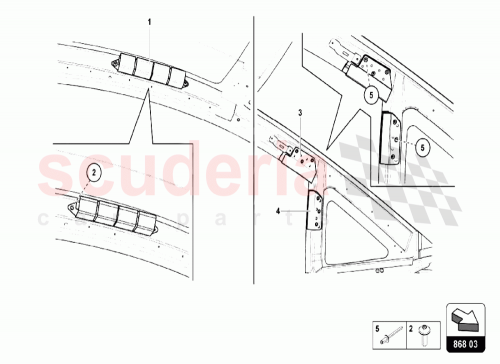 1

2

3

4

5

5

scuderia
car parts

5

2

868 03