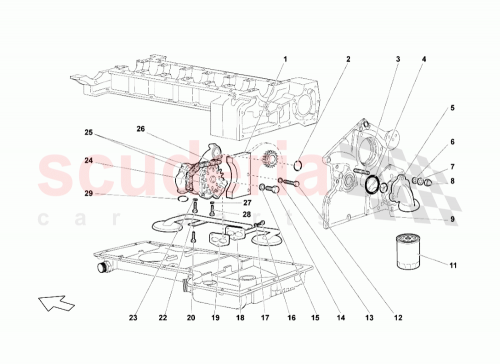 1
2
3
4
5
6
7
8
9
11
25
26
24
29
27
28
scuderia
car parts
23
22
20
19
18
17
16
15
14
13
12