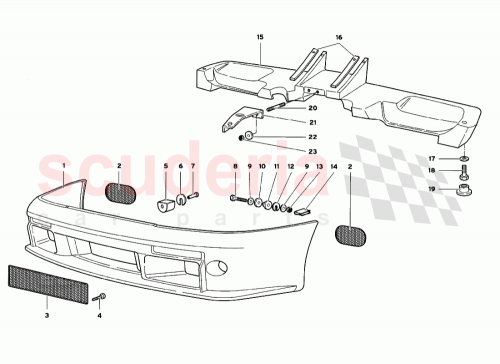 15
16
20
21
22
23
17
18
19
scuderia
car parts
1
2
5
6
7
8
9
10
11
12
9
13
14
2
3
4