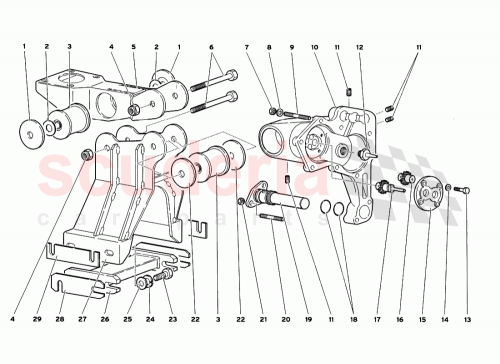 1 2 3 4 5 2 1 6 7 8 9 10 11 12 11

scuderia
car parts

4 29 28 27 26 25 24 23 22 3 22 21 20 19 11 18 17 16 15 14 13