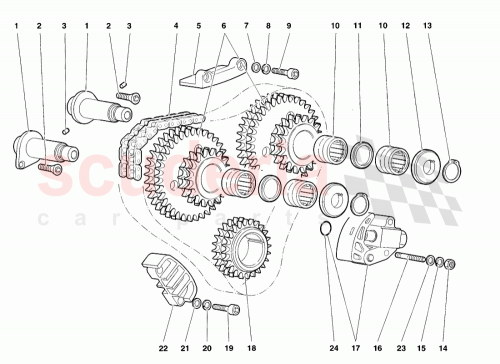 1 2 3 1 2 3 4 5 6 7 8 9 10 11 10 12 13

scuderia
car parts

22 21 20 19 18 24 17 16 23 15 14