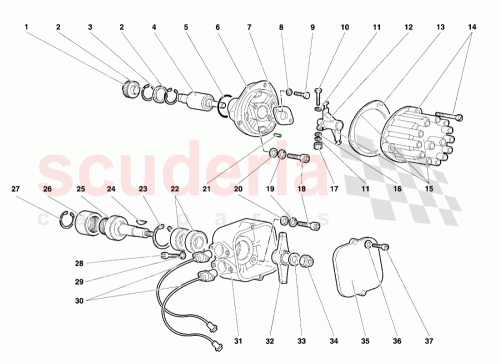 1 2 3 2 4 5 6 7 8 9 10 11 12 13 14

scuderia
car parts

21 20 19 18 17 11 16 15

27 26 25 24 23 22 20 19 18

28
29
30

31 32 33 34 35 36 37