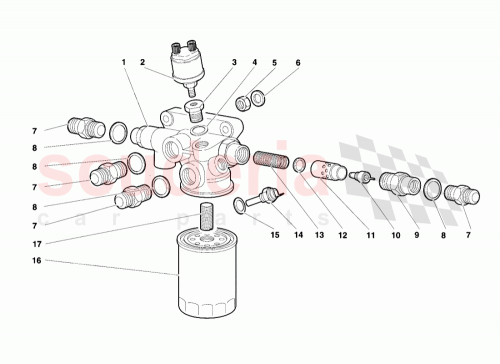 1
2
3
4
5
6
7
8
8
7
8
7
17
16
15
14
13
12
11
10
9
8
7
scuderia
car parts