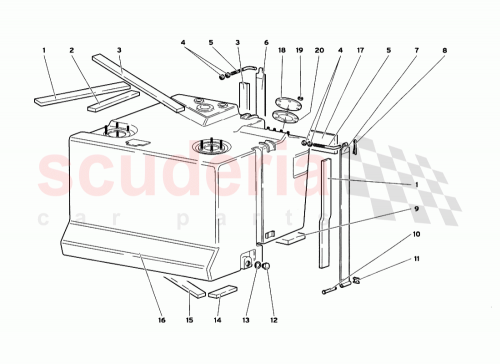 1 2 3 4 5 3 6 18 19 20 4 17 5 7 8

scuderia
car parts

1
9
10
11

16 15 14 13 12