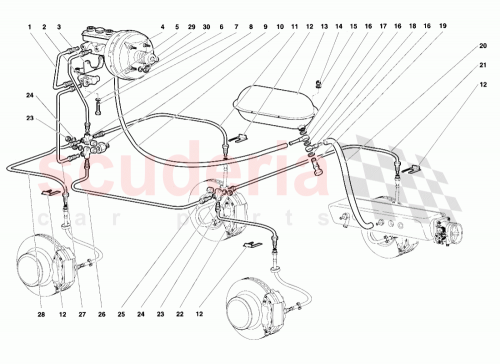 1 2 3 4 5 29 30 6 7 8 9 10 11 12 13 14 15 16 17 16 18 16 19

20

21

12

24

23

scuderia
car parts

28 12 27 26 25 24 23 22 12