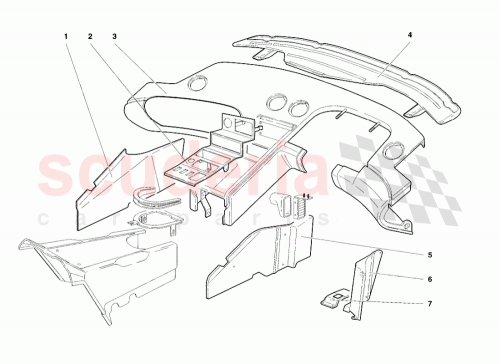 1
2
3
4
scuderia
car parts
5
6
7