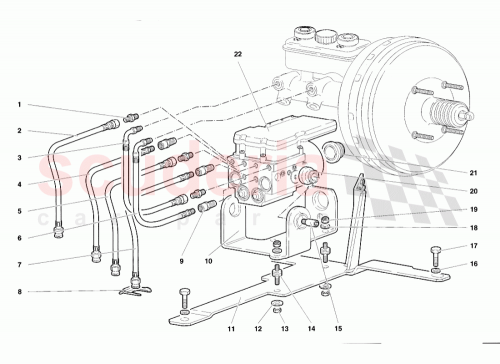 22
1
2
3
4
5
6
7
8
9
10
11
12
13
14
15
16
17
18
19
20
21
scuderia
car parts