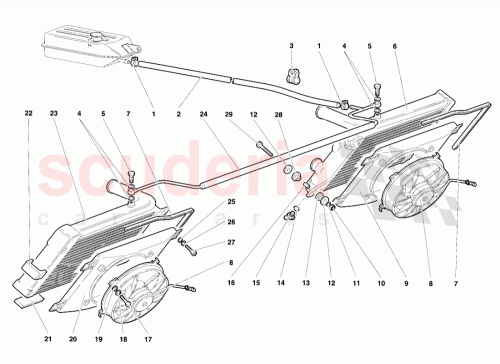 3
1
4
5
6
22
23
4
5
7
1
2
24
29
12
28
scuderia
cars
25
26
27
8
16
15
14
13
12
11
10
9
8
7
21
20
19
18
17